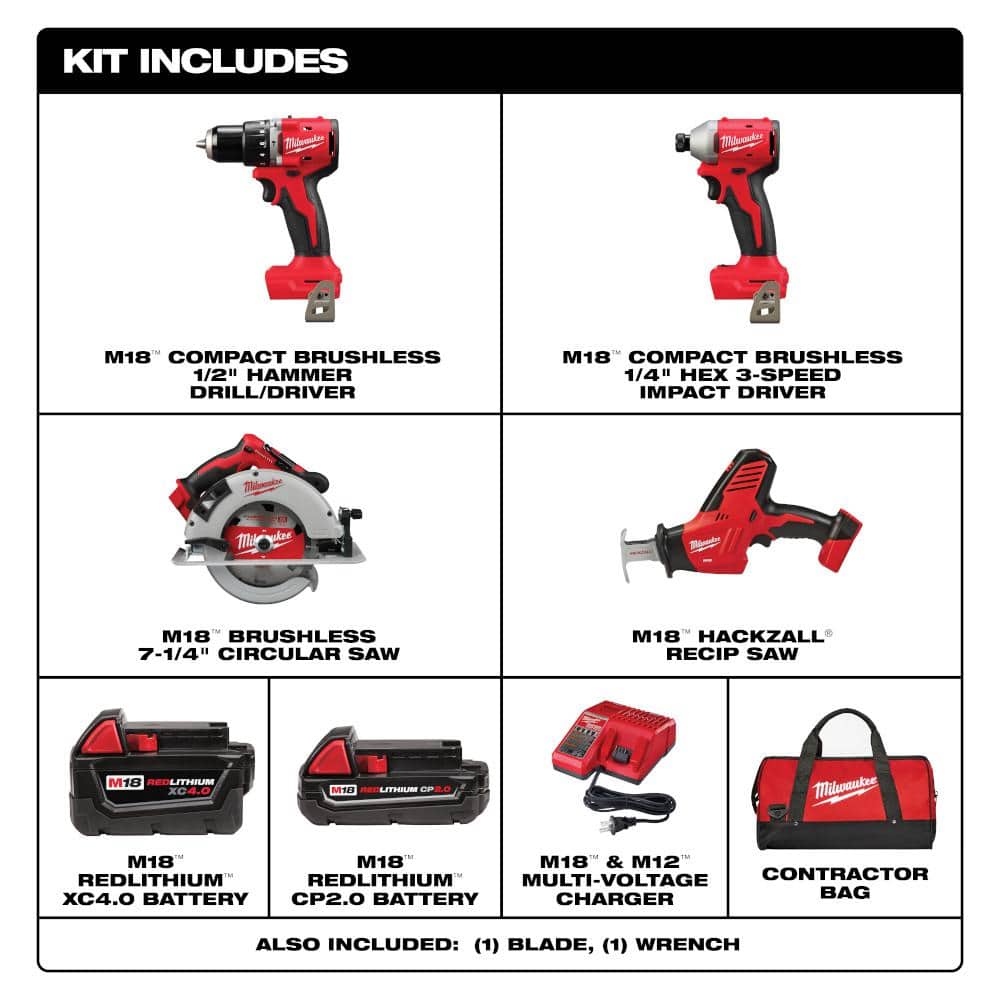 KIT INCLUDES

Milwaukee

M18™ COMPACT BRUSHLESS 1/2" HAMMER DRILL/DRIVER

Milwaukee

M18™ COMPACT BRUSHLESS 1/4" HEX 3-SPEED IMPACT DRIVER

Milwaukee
Milwaukee

M18™ BRUSHLESS 7-1/4" CIRCULAR SAW

Milwaukee

M18™ HACKZALL® RECIP SAW

M18 REDLITHIUM XC4.0

M18™ REDLITHIUM™ XC4.0 BATTERY

M18 REDLITHIUM CP2.0

M18™ REDLITHIUM™ CP2.0 BATTERY

M18™ & M12™ MULTI-VOLTAGE CHARGER

Milwaukee

CONTRACTOR BAG

ALSO INCLUDED: (1) BLADE, (1) WRENCH